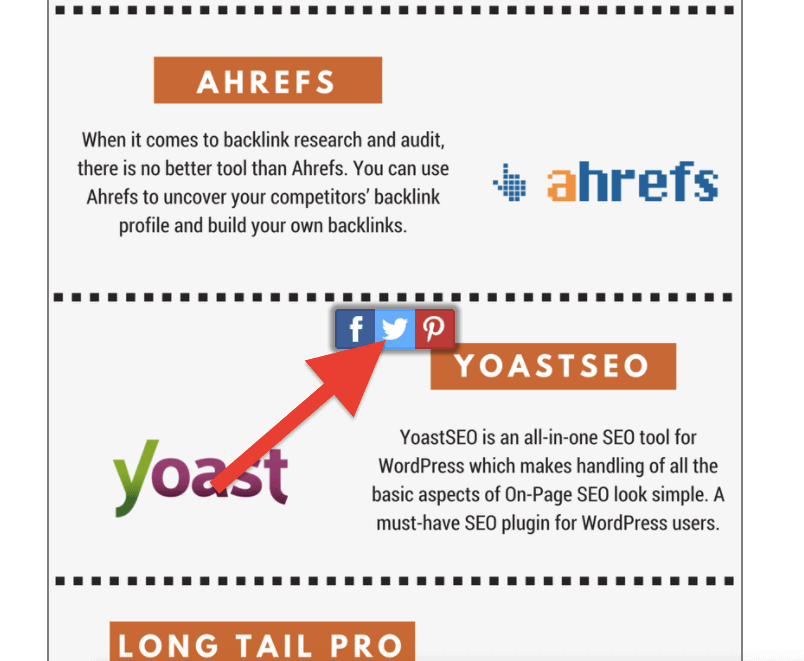 AHREFS

When it comes to backlink research and audit, there is no better tool than Ahrefs. You can use Ahrefs to uncover your competitors' backlink profile and build your own backlinks.

ahrefs

f P

YOASTSEO

yoast

YoastSEO is an all-in-one SEO tool for WordPress which makes handling of all the basic aspects of On-Page SEO look simple. A must-have SEO plugin for WordPress users.

LONG TAIL PRO